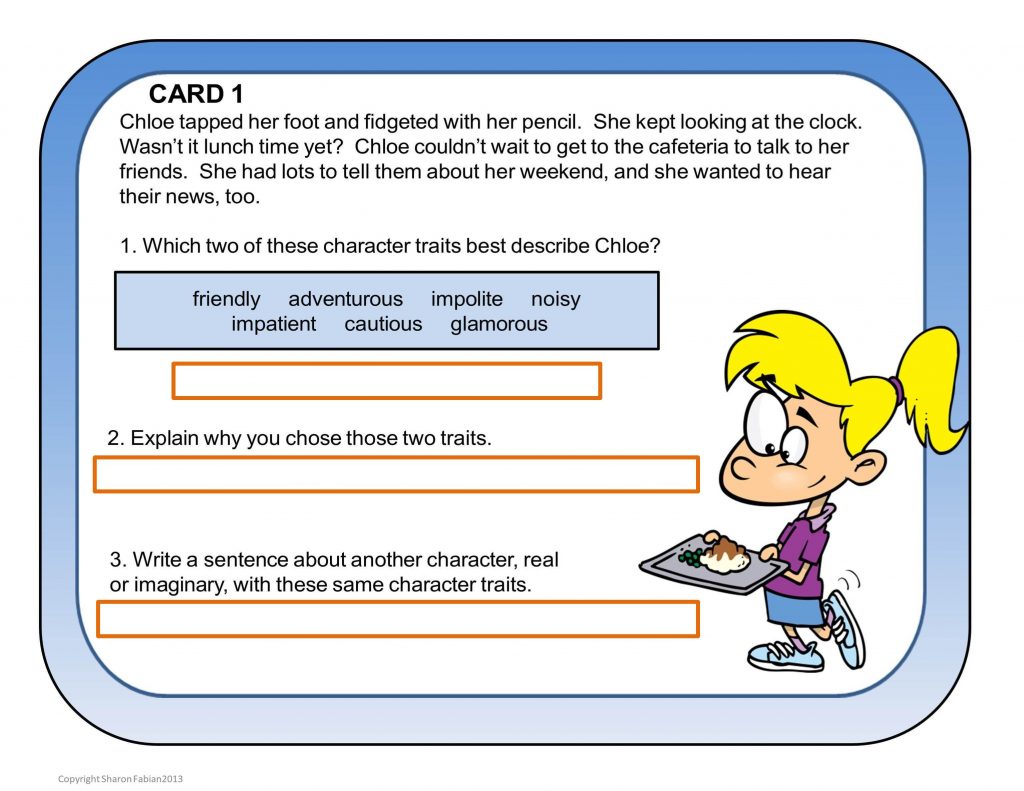 CARD 1

Chloe tapped her foot and fidgeted with her pencil. She kept looking at the clock. Wasn't it lunch time yet? Chloe couldn't wait to get to the cafeteria to talk to her friends. She had lots to tell them about her weekend, and she wanted to hear their news, too.

1. Which two of these character traits best describe Chloe?

friendly adventurous impolite noisy
impatient cautious glamorous

2. Explain why you chose those two traits.

3. Write a sentence about another character, real or imaginary, with these same character traits.

Copyright Sharon Fabian2013